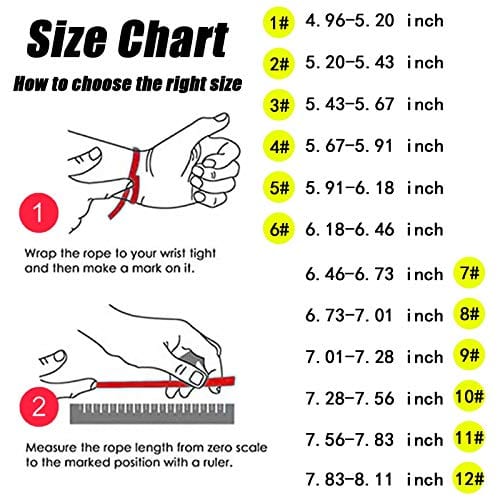 Size Chart

How to choose the right size

1

Wrap the rope to your wrist tight and then make a mark on it.

2

Measure the rope length from zero scale to the marked position with a ruler.

1# 4.96-5.20 inch

2# 5.20-5.43 inch

3# 5.43-5.67 inch

4# 5.67-5.91 inch

5# 5.91-6.18 inch

6# 6.18-6.46 inch

6.46-6.73 inch 7#

6.73-7.01 inch 8#

7.01-7.28 inch 9#

7.28-7.56 inch 10#

7.56-7.83 inch 11#

7.83-8.11 inch 12#